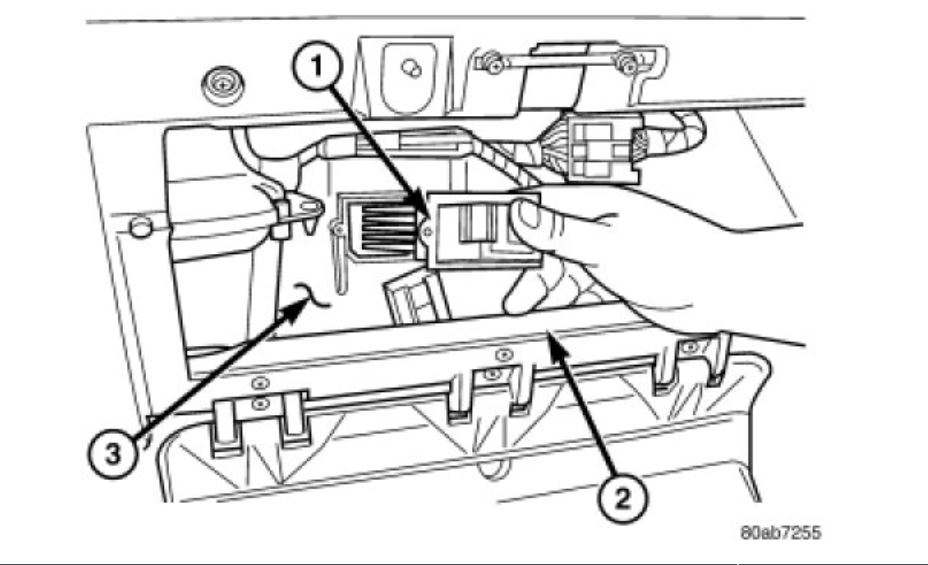 1

3

2

80ab7255