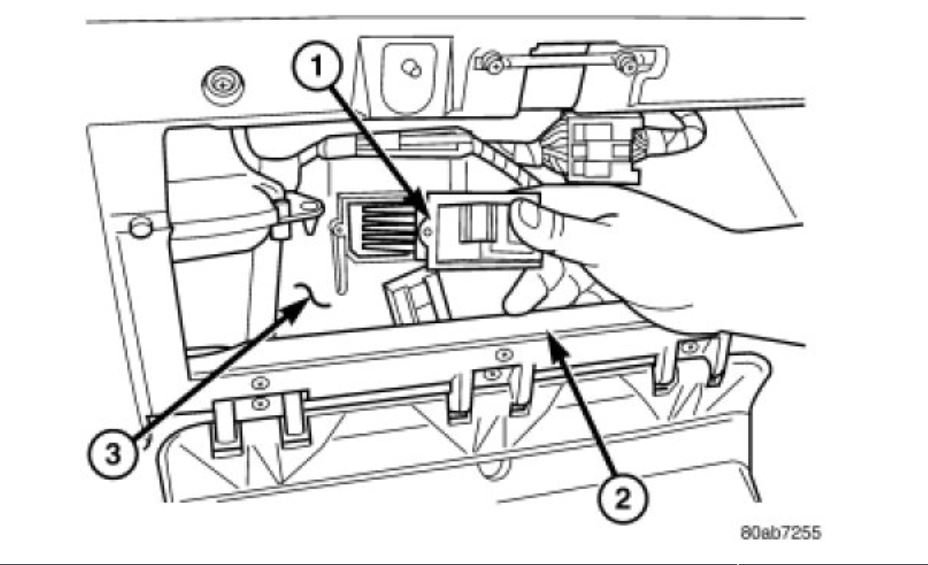 1
3
2
80ab7255