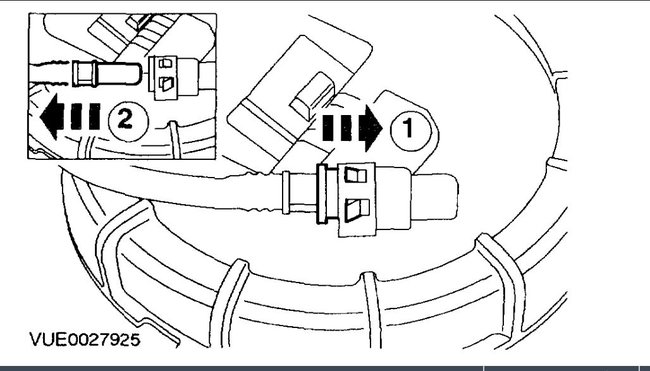 2
1
VUE0027925