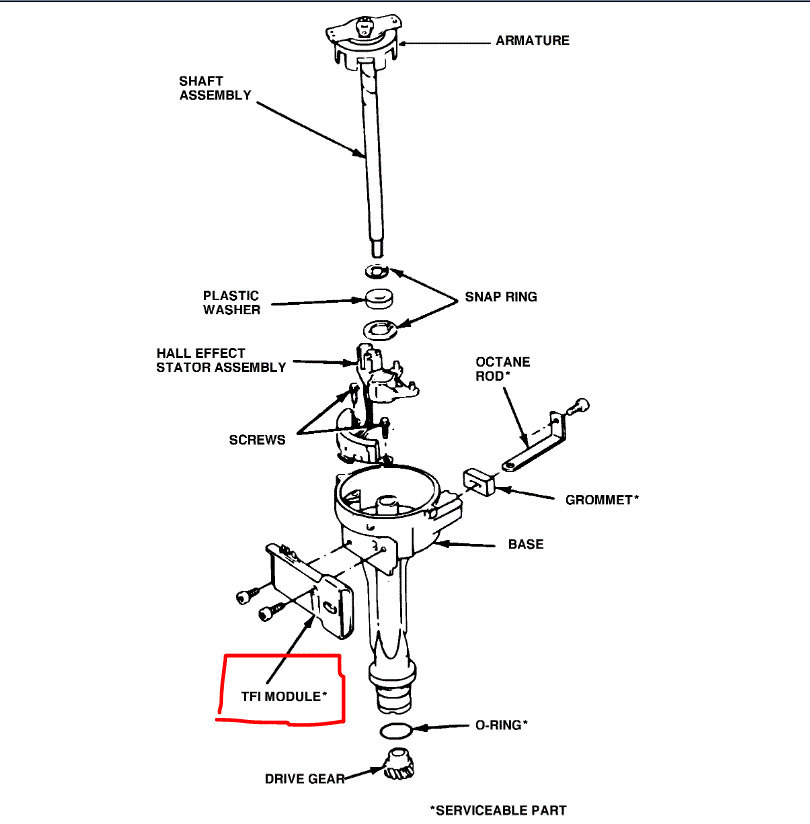 ARMATURE

SHAFT ASSEMBLY

PLASTIC WASHER

SNAP RING

HALL EFFECT STATOR ASSEMBLY

OCTANE ROD*

SCREWS

GROMMET*

BASE

TFI MODULE*

O-RING*

DRIVE GEAR

*SERVICEABLE PART