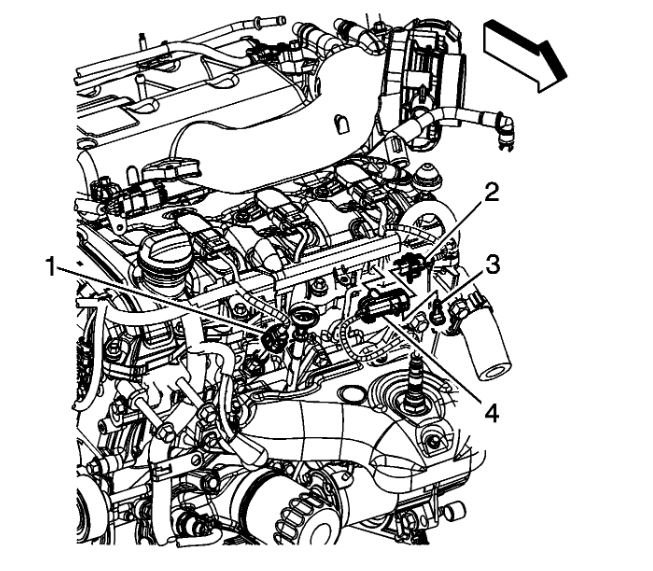 2
1
3
4