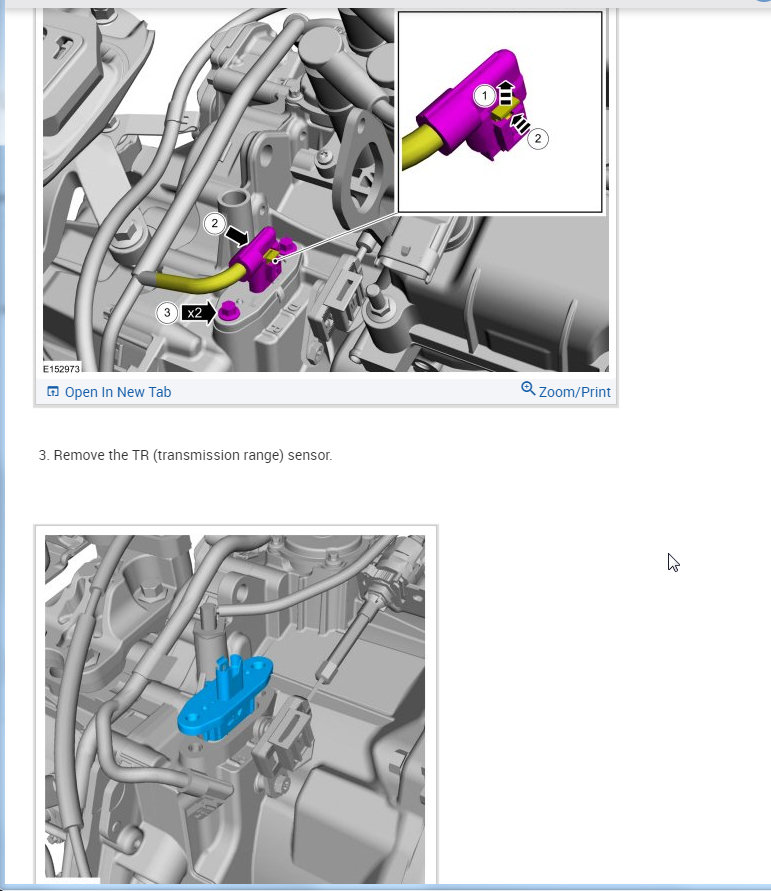 1
2
2
3
x2
E152973
Open In New Tab
Zoom/Print

3. Remove the TR (transmission range) sensor.