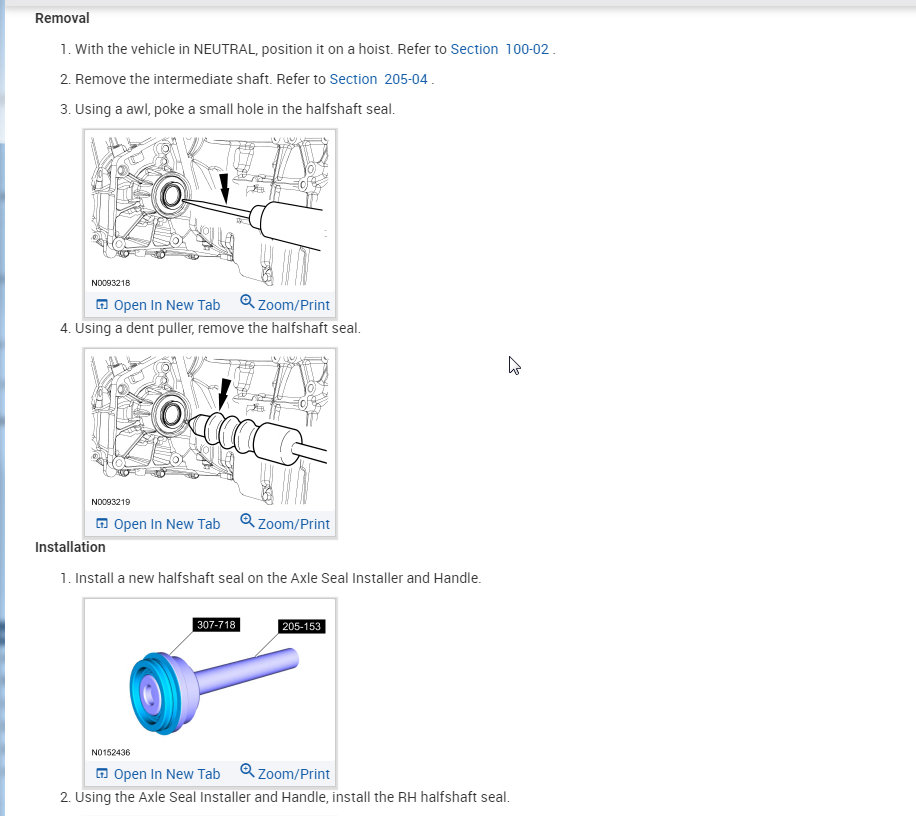 Removal

1. With the vehicle in NEUTRAL, position it on a hoist. Refer to Section 100-02 .

2. Remove the intermediate shaft. Refer to Section 205-04 .

3. Using a awl, poke a small hole in the halfshaft seal.

N0093218

Open In New Tab  Zoom/Print

4. Using a dent puller, remove the halfshaft seal.

N0093219

Open In New Tab  Zoom/Print

Installation

1. Install a new halfshaft seal on the Axle Seal Installer and Handle.

307-718

205-153

N0152436

Open In New Tab  Zoom/Print

2. Using the Axle Seal Installer and Handle, install the RH halfshaft seal.