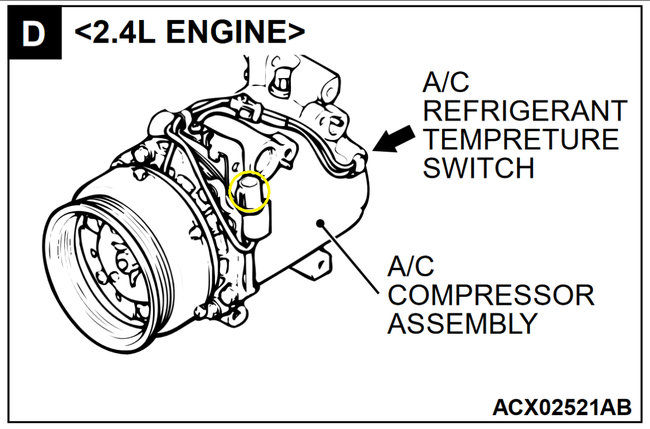 D <2.4L ENGINE>

A/C REFRIGERANT TEMPRETURE SWITCH

A/C COMPRESSOR ASSEMBLY

ACX02521AB