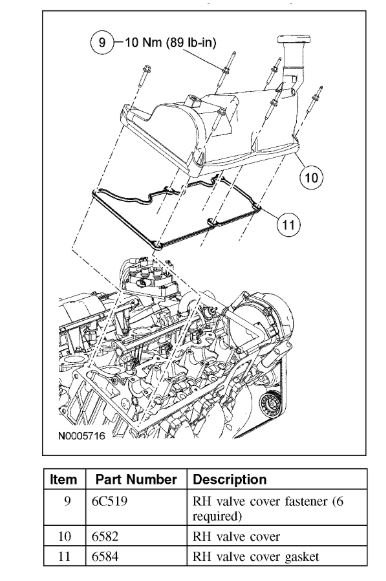 9 10 Nm (89 lb-in)

10

11

N0005716

| Item | Part Number | Description |
|---|---|---|
| 9 | 6C519 | RH valve cover fastener (6 required) |
| 10 | 6582 | RH valve cover |
| 11 | 6584 | RH valve cover gasket |