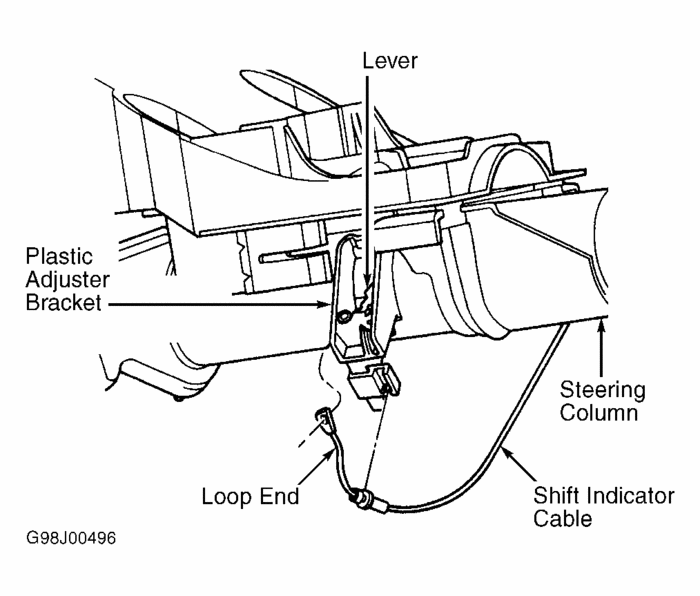 Lever

Plastic Adjuster Bracket

Steering Column

Loop End

Shift Indicator Cable

G98J00496