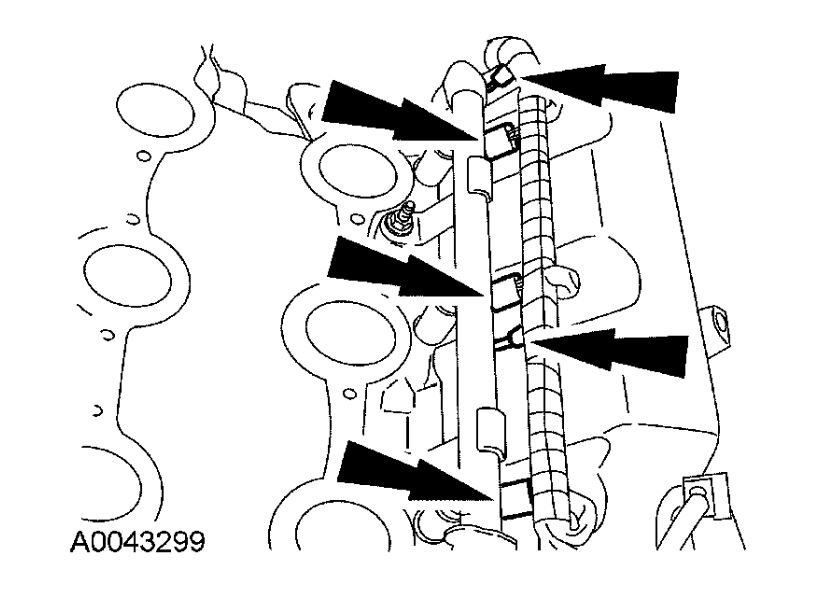 A0043299