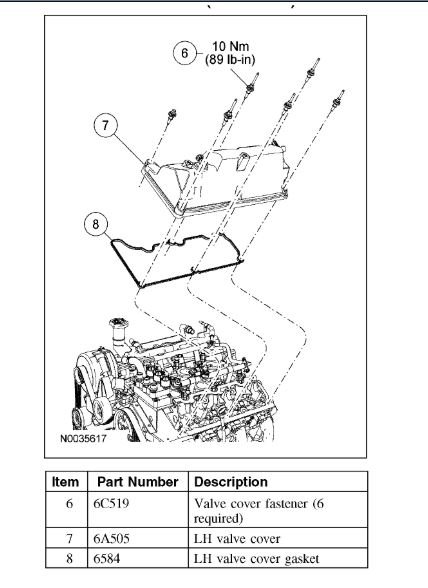 6 10 Nm (89 lb-in)

7

8

N0035617

| Item | Part Number | Description |
|---|---|---|
| 6 | 6C519 | Valve cover fastener (6 required) |
| 7 | 6A505 | LH valve cover |
| 8 | 6584 | LH valve cover gasket |