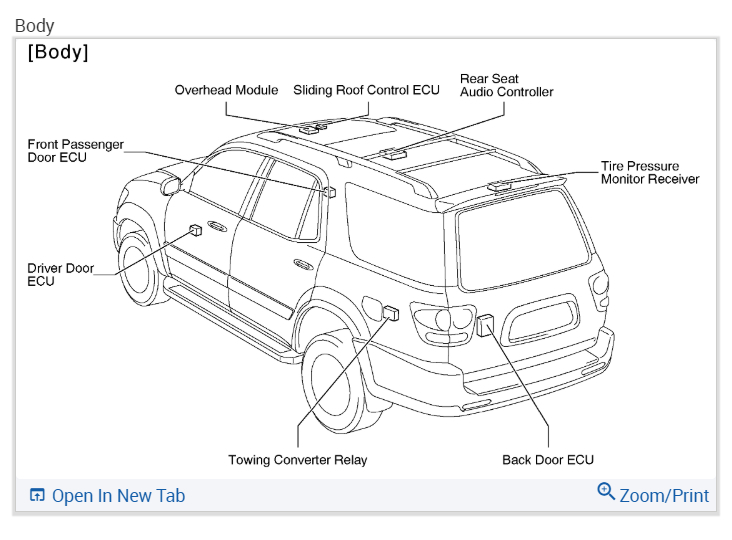 Body

[Body]

Overhead Module

Sliding Roof Control ECU

Rear Seat Audio Controller

Front Passenger Door ECU

Tire Pressure Monitor Receiver

Driver Door ECU

Towing Converter Relay

Back Door ECU

Open In New Tab

Zoom/Print