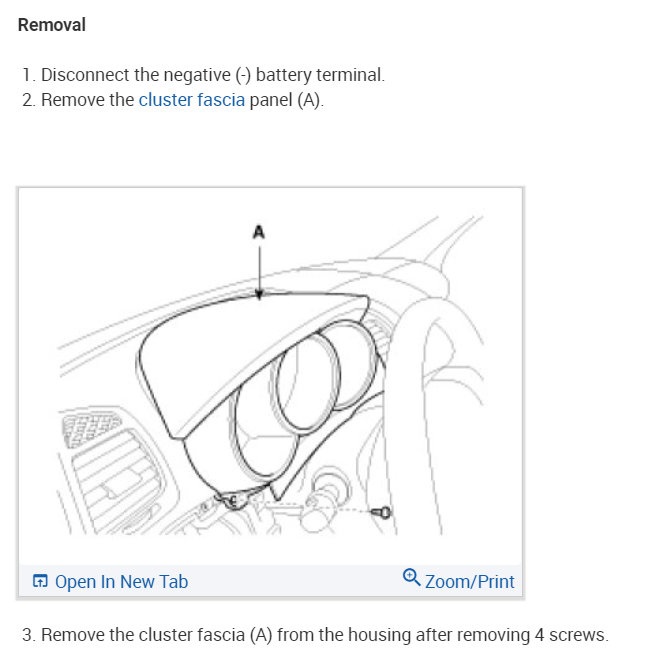 Removal

1. Disconnect the negative (-) battery terminal.
2. Remove the cluster fascia panel (A).

A

Open In New Tab

Zoom/Print

3. Remove the cluster fascia (A) from the housing after removing 4 screws.