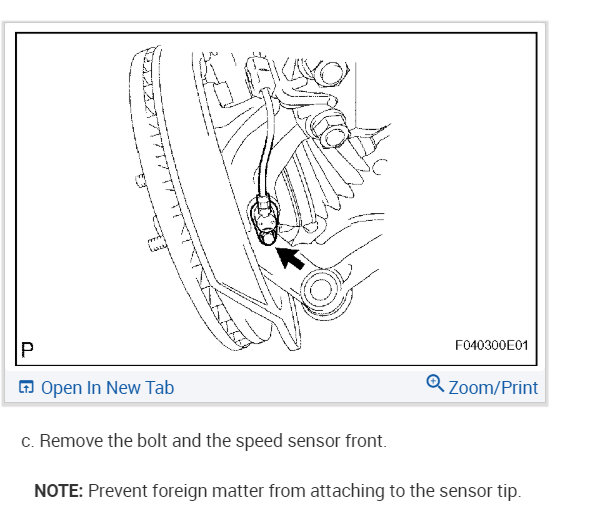 P

F040300E01

Open In New Tab

Zoom/Print

c. Remove the bolt and the speed sensor front.

NOTE: Prevent foreign matter from attaching to the sensor tip.