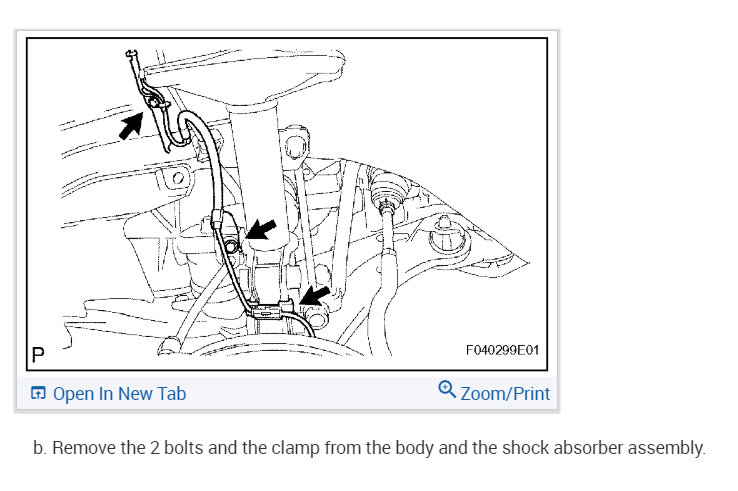 P

F040299E01

Open In New Tab

Zoom/Print

b. Remove the 2 bolts and the clamp from the body and the shock absorber assembly.