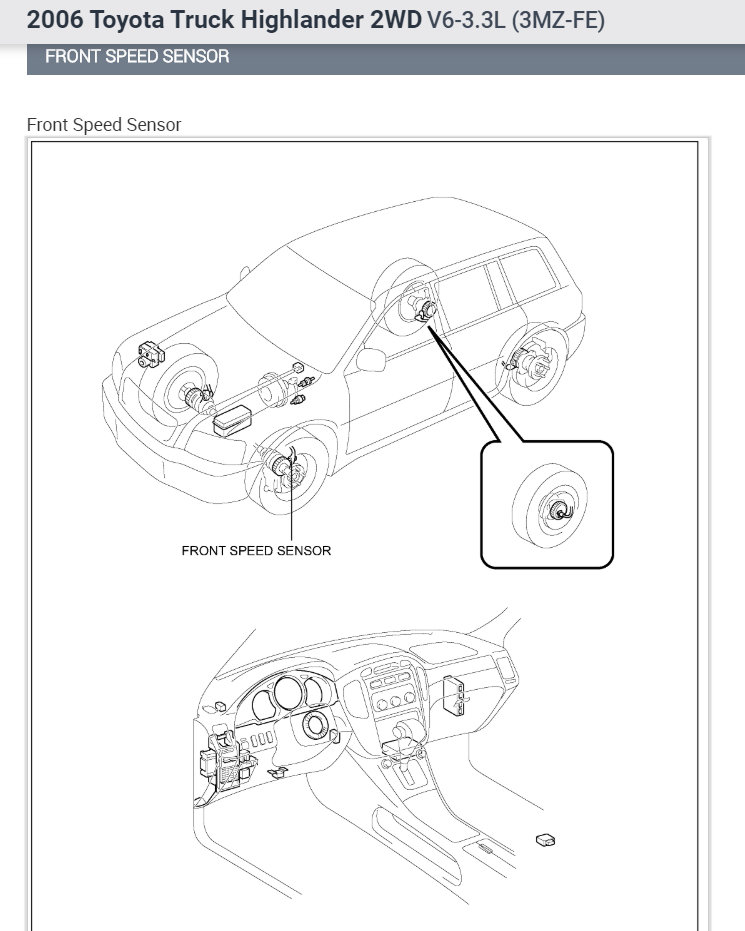 2006 Toyota Truck Highlander 2WD V6-3.3L (3MZ-FE)

FRONT SPEED SENSOR

Front Speed Sensor

FRONT SPEED SENSOR