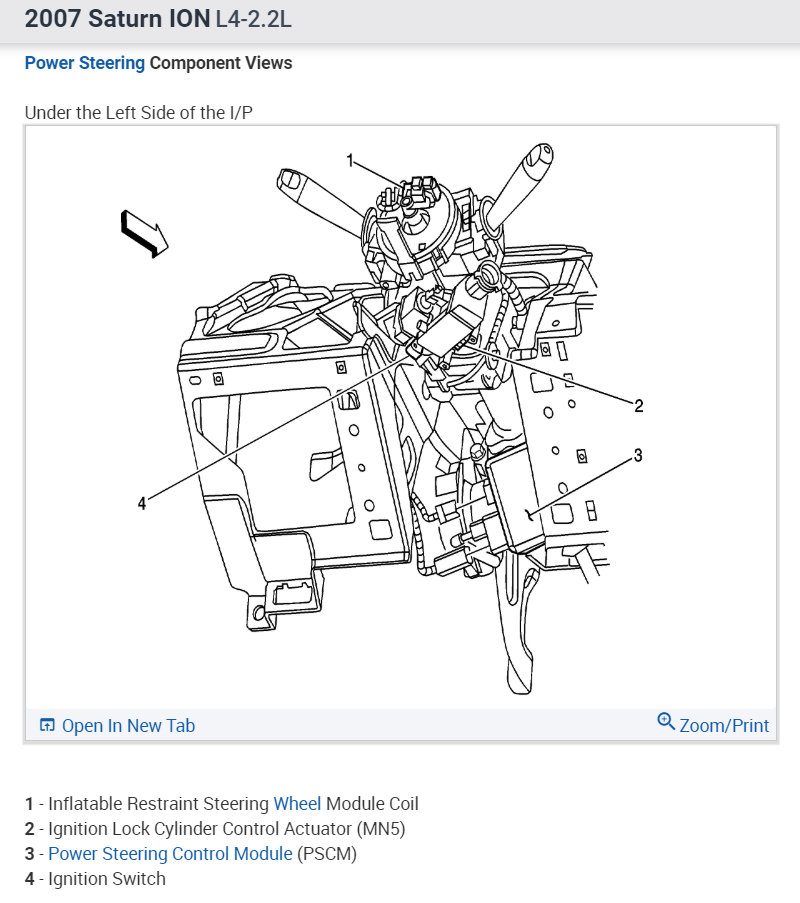 2007 Saturn ION L4-2.2L

Power Steering Component Views

Under the Left Side of the I/P

1

2

3

4

Open In New Tab

Zoom/Print

1 - Inflatable Restraint Steering Wheel Module Coil
2 - Ignition Lock Cylinder Control Actuator (MN5)
3 - Power Steering Control Module (PSCM)
4 - Ignition Switch