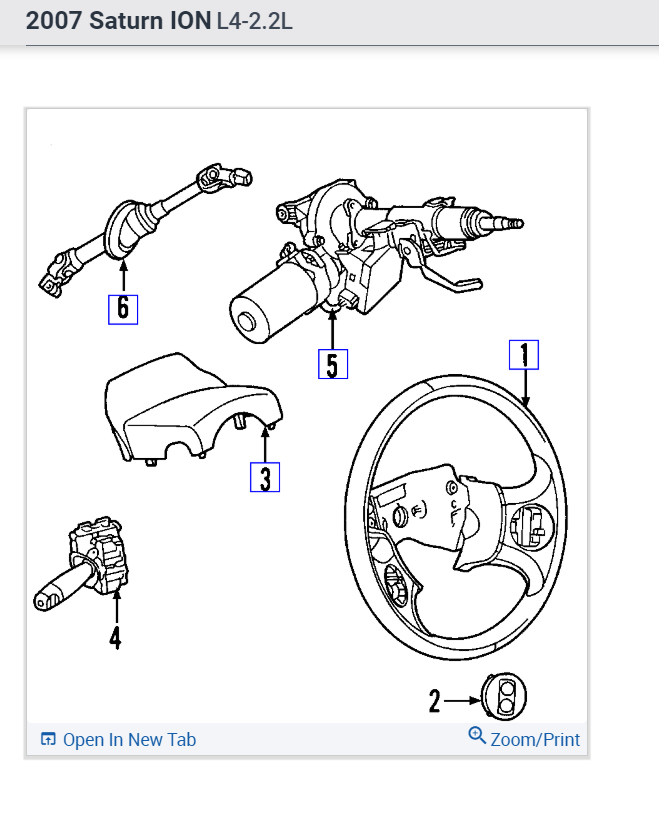 2007 Saturn ION L4-2.2L

6

5

1

3

4

2

Open In New Tab

Zoom/Print