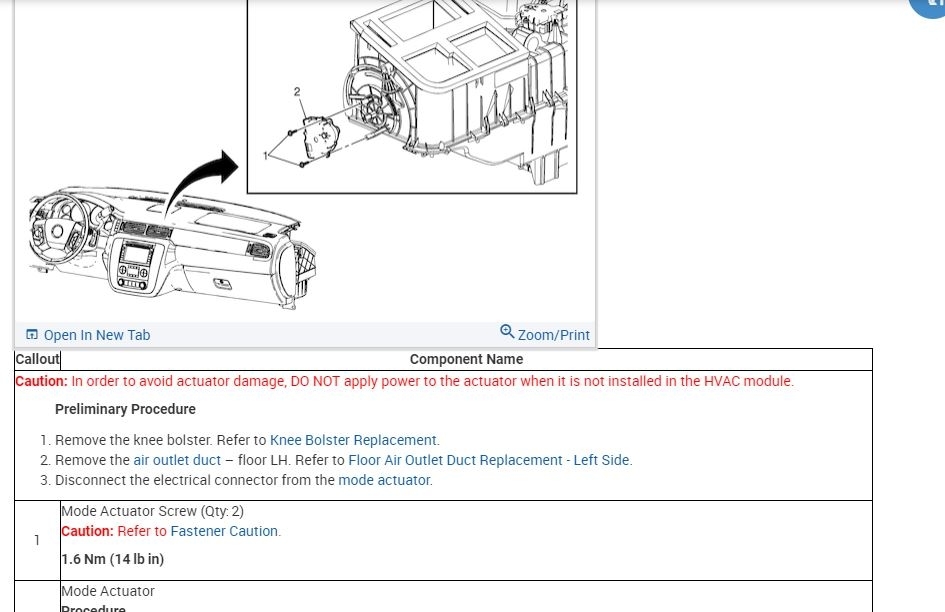 2

1

Open In New Tab

Zoom/Print

| Callout | Component Name |
|---|---|
| Caution: In order to avoid actuator damage, DO NOT apply power to the actuator when it is not installed in the HVAC module. Preliminary Procedure 1. Remove the knee bolster. Refer to Knee Bolster Replacement. 2. Remove the air outlet duct – floor LH. Refer to Floor Air Outlet Duct Replacement - Left Side. 3. Disconnect the electrical connector from the mode actuator. | |
| 1 | Mode Actuator Screw (Qty: 2) Caution: Refer to Fastener Caution. 1.6 Nm (14 lb in) |
| | Mode Actuator Procedure |