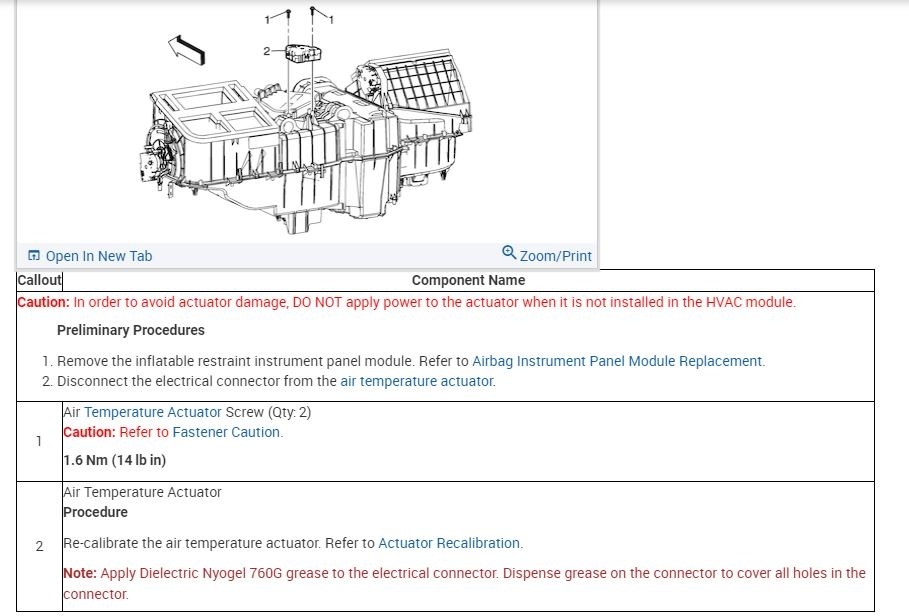 1 1
2

Open In New Tab
Zoom/Print

| Callout | Component Name |
|---|---|
| Caution: In order to avoid actuator damage, DO NOT apply power to the actuator when it is not installed in the HVAC module.<br><br>Preliminary Procedures<br><br>1. Remove the inflatable restraint instrument panel module. Refer to Airbag Instrument Panel Module Replacement.<br>2. Disconnect the electrical connector from the air temperature actuator. | |
| 1 | Air Temperature Actuator Screw (Qty: 2)<br>Caution: Refer to Fastener Caution.<br><br>1.6 Nm (14 lb in) |
| 2 | Air Temperature Actuator<br>Procedure<br><br>Re-calibrate the air temperature actuator. Refer to Actuator Recalibration.<br><br>Note: Apply Dielectric Nyogel 760G grease to the electrical connector. Dispense grease on the connector to cover all holes in the connector. |