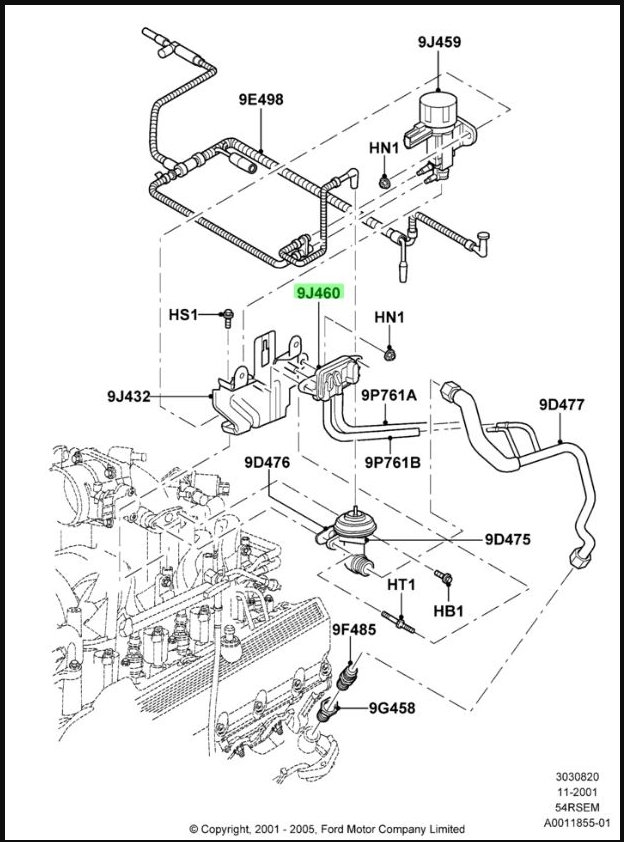 9J459

9E498

HN1

9J460

HS1

HN1

9J432

9P761A

9D477

9D476

9P761B

9D475

HT1

HB1

9F485

9G458

3030820
11-2001
54RSEM
A0011855-01

© Copyright, 2001 - 2005, Ford Motor Company Limited