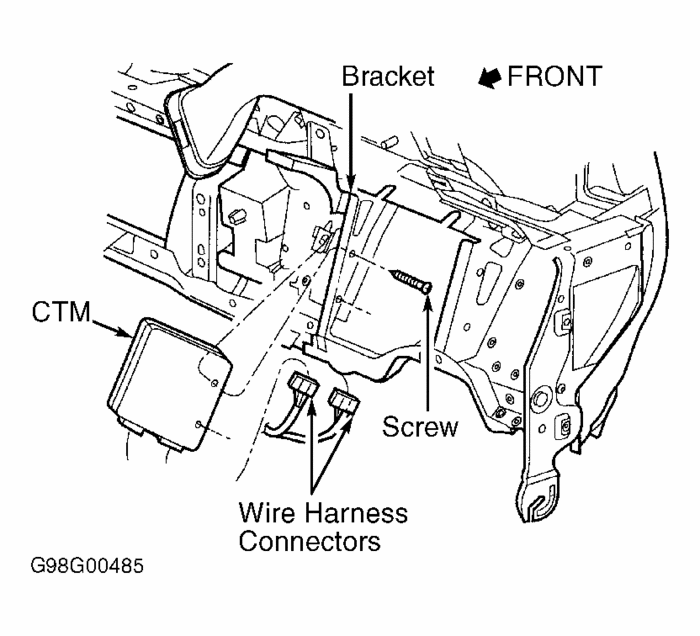 Bracket
FRONT
CTM
Screw
Wire Harness Connectors
G98G00485