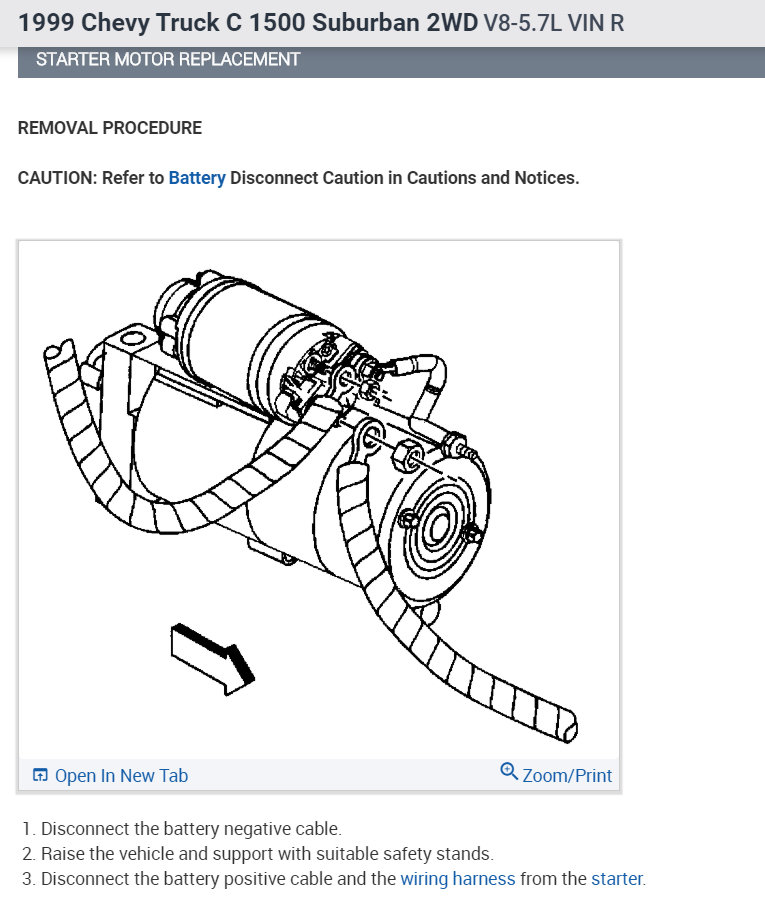 1999 Chevy Truck C 1500 Suburban 2WD V8-5.7L VIN R

STARTER MOTOR REPLACEMENT

REMOVAL PROCEDURE

CAUTION: Refer to Battery Disconnect Caution in Cautions and Notices.

Open In New Tab

Zoom/Print

1. Disconnect the battery negative cable.
2. Raise the vehicle and support with suitable safety stands.
3. Disconnect the battery positive cable and the wiring harness from the starter.