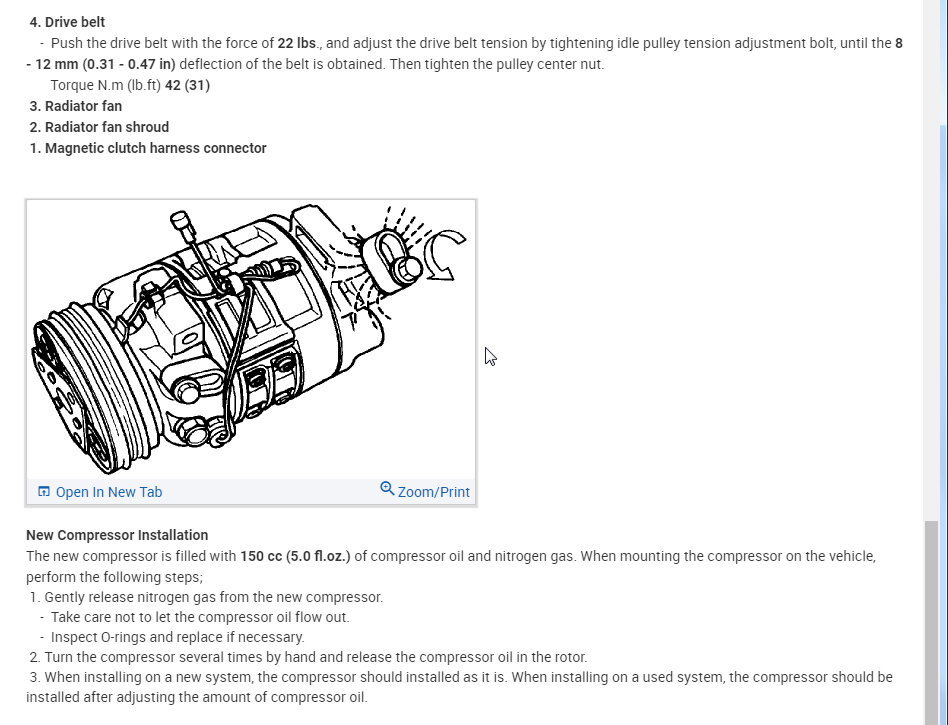 4. Drive belt
- Push the drive belt with the force of 22 lbs., and adjust the drive belt tension by tightening idle pulley tension adjustment bolt, until the 8 - 12 mm (0.31 - 0.47 in) deflection of the belt is obtained. Then tighten the pulley center nut.
Torque N.m (lb.ft) 42 (31)
3. Radiator fan
2. Radiator fan shroud
1. Magnetic clutch harness connector

Open In New Tab
Zoom/Print

New Compressor Installation
The new compressor is filled with 150 cc (5.0 fl.oz.) of compressor oil and nitrogen gas. When mounting the compressor on the vehicle, perform the following steps;
1. Gently release nitrogen gas from the new compressor.
- Take care not to let the compressor oil flow out.
- Inspect O-rings and replace if necessary.
2. Turn the compressor several times by hand and release the compressor oil in the rotor.
3. When installing on a new system, the compressor should installed as it is. When installing on a used system, the compressor should be installed after adjusting the amount of compressor oil.