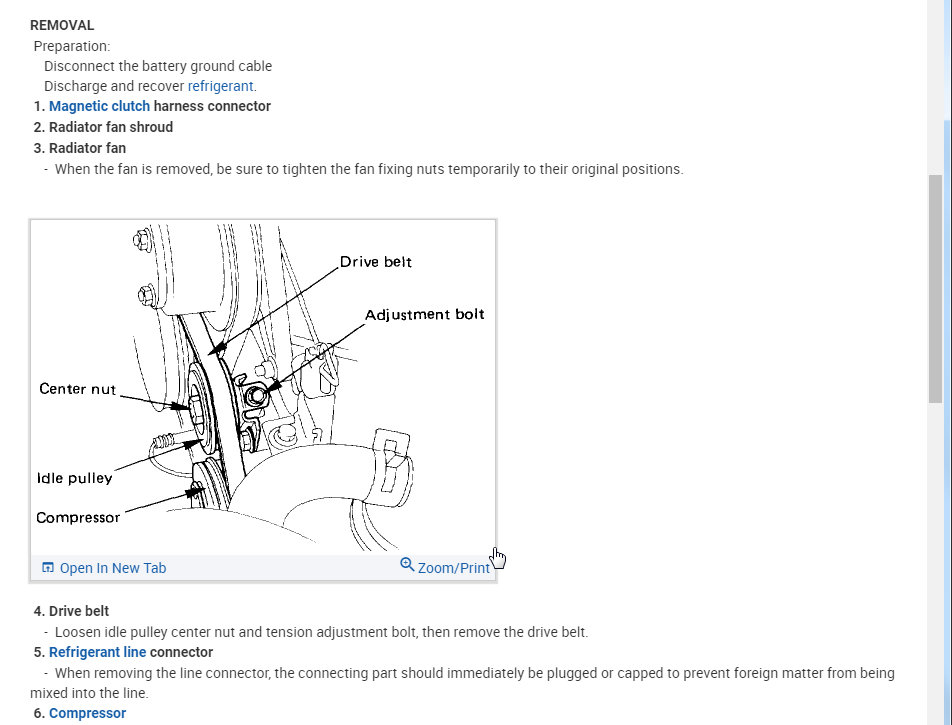 REMOVAL
Preparation:
Disconnect the battery ground cable
Discharge and recover refrigerant.
1. Magnetic clutch harness connector
2. Radiator fan shroud
3. Radiator fan
- When the fan is removed, be sure to tighten the fan fixing nuts temporarily to their original positions.

Drive belt
Adjustment bolt
Center nut
Idle pulley
Compressor

Open In New Tab
Zoom/Print

4. Drive belt
- Loosen idle pulley center nut and tension adjustment bolt, then remove the drive belt.
5. Refrigerant line connector
- When removing the line connector, the connecting part should immediately be plugged or capped to prevent foreign matter from being mixed into the line.
6. Compressor