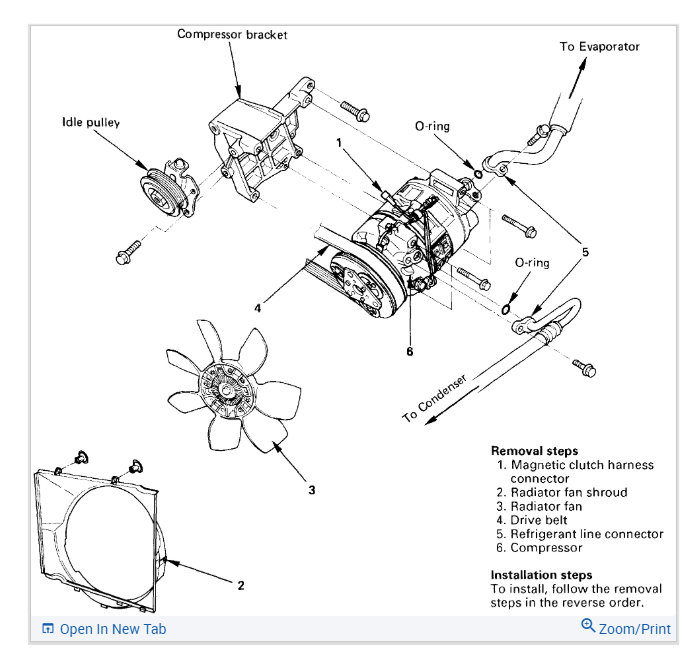 Compressor bracket

To Evaporator

Idle pulley

O-ring

1

5

O-ring

4

6

To Condenser

3

2

Removal steps
1. Magnetic clutch harness connector
2. Radiator fan shroud
3. Radiator fan
4. Drive belt
5. Refrigerant line connector
6. Compressor

Installation steps
To install, follow the removal steps in the reverse order.

Open In New Tab

Zoom/Print