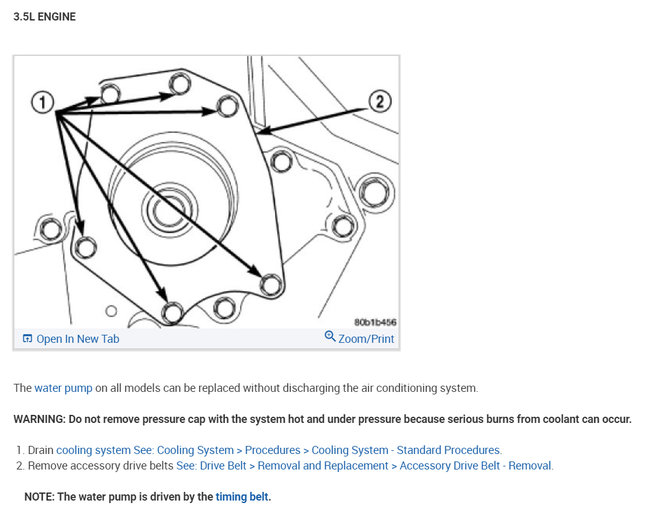 3.5L ENGINE

1

2

80b1b456

Open In New Tab

Zoom/Print

The water pump on all models can be replaced without discharging the air conditioning system.

WARNING: Do not remove pressure cap with the system hot and under pressure because serious burns from coolant can occur.

1. Drain cooling system See: Cooling System > Procedures > Cooling System - Standard Procedures.
2. Remove accessory drive belts See: Drive Belt > Removal and Replacement > Accessory Drive Belt - Removal.

NOTE: The water pump is driven by the timing belt.