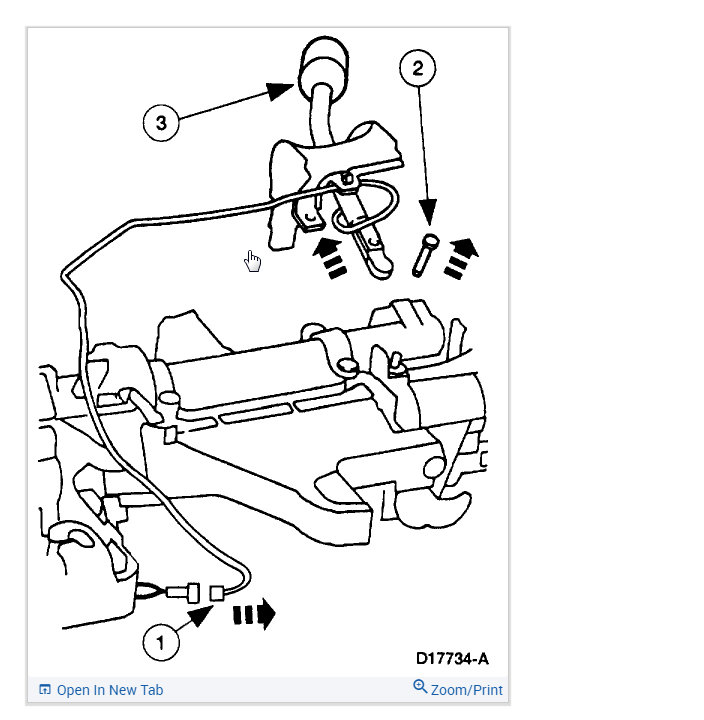 3

2

1

D17734-A

Open In New Tab

Zoom/Print