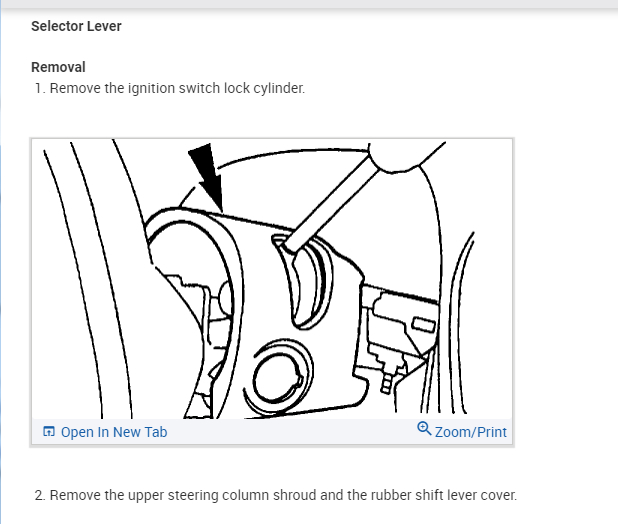 Selector Lever

Removal

1. Remove the ignition switch lock cylinder.

Open In New Tab

Zoom/Print

2. Remove the upper steering column shroud and the rubber shift lever cover.