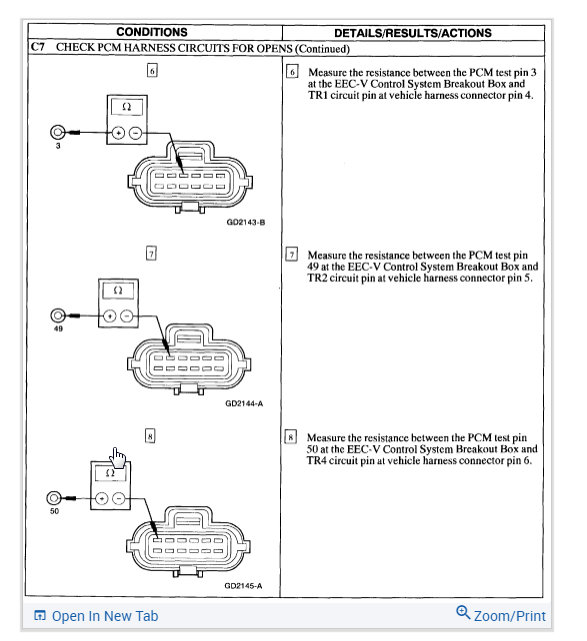 | CONDITIONS | DETAILS/RESULTS/ACTIONS |
|---|---|
| C7 CHECK PCM HARNESS CIRCUITS FOR OPENS (Continued) | |
| 6 Ω + − 3 GD2143-B | 6 Measure the resistance between the PCM test pin 3 at the EEC-V Control System Breakout Box and TR1 circuit pin at vehicle harness connector pin 4. |
| 7 Ω + − 49 GD2144-A | 7 Measure the resistance between the PCM test pin 49 at the EEC-V Control System Breakout Box and TR2 circuit pin at vehicle harness connector pin 5. |
| 8 Ω + − 50 GD2145-A | 8 Measure the resistance between the PCM test pin 50 at the EEC-V Control System Breakout Box and TR4 circuit pin at vehicle harness connector pin 6. |

Open In New Tab

Zoom/Print