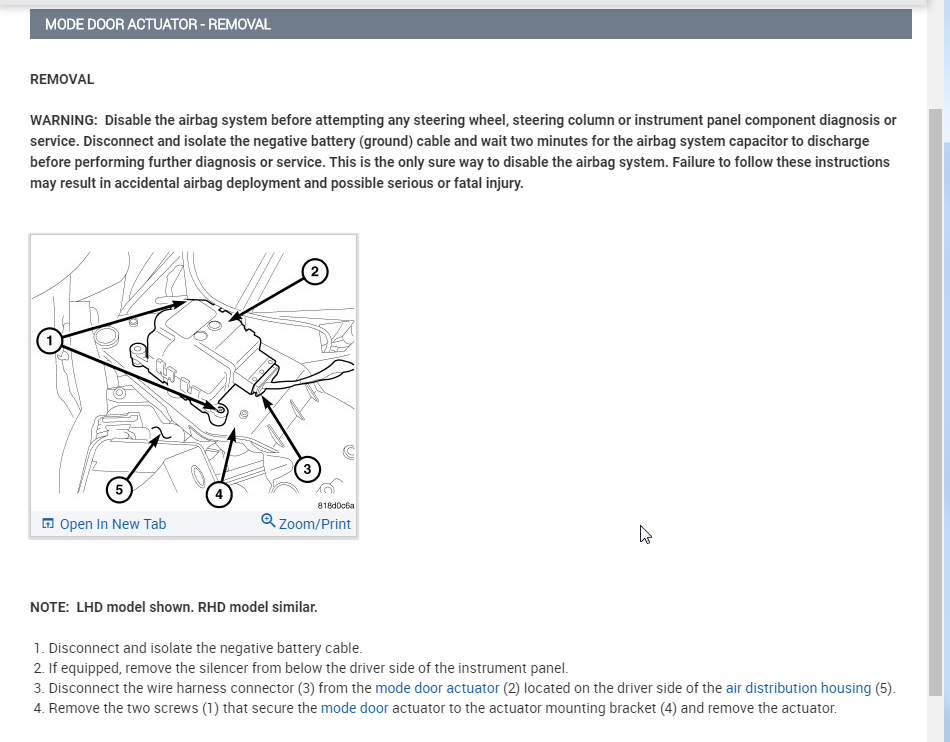 MODE DOOR ACTUATOR - REMOVAL

REMOVAL

WARNING: Disable the airbag system before attempting any steering wheel, steering column or instrument panel component diagnosis or service. Disconnect and isolate the negative battery (ground) cable and wait two minutes for the airbag system capacitor to discharge before performing further diagnosis or service. This is the only sure way to disable the airbag system. Failure to follow these instructions may result in accidental airbag deployment and possible serious or fatal injury.

2
1
3
5
4
818d0c6a

Open In New Tab
Zoom/Print

NOTE: LHD model shown. RHD model similar.

1. Disconnect and isolate the negative battery cable.
2. If equipped, remove the silencer from below the driver side of the instrument panel.
3. Disconnect the wire harness connector (3) from the mode door actuator (2) located on the driver side of the air distribution housing (5).
4. Remove the two screws (1) that secure the mode door actuator to the actuator mounting bracket (4) and remove the actuator.