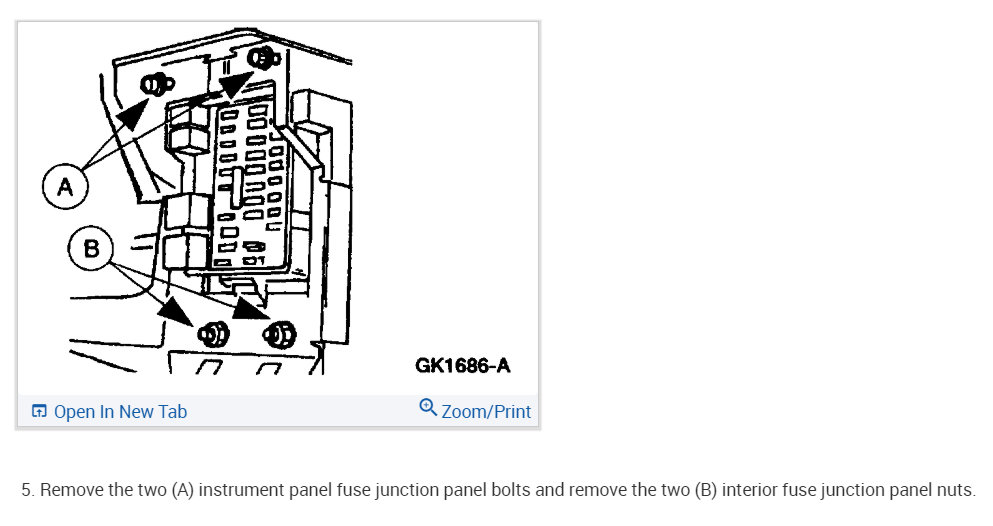 A

B

GK1686-A

Open In New Tab

Zoom/Print

5. Remove the two (A) instrument panel fuse junction panel bolts and remove the two (B) interior fuse junction panel nuts.