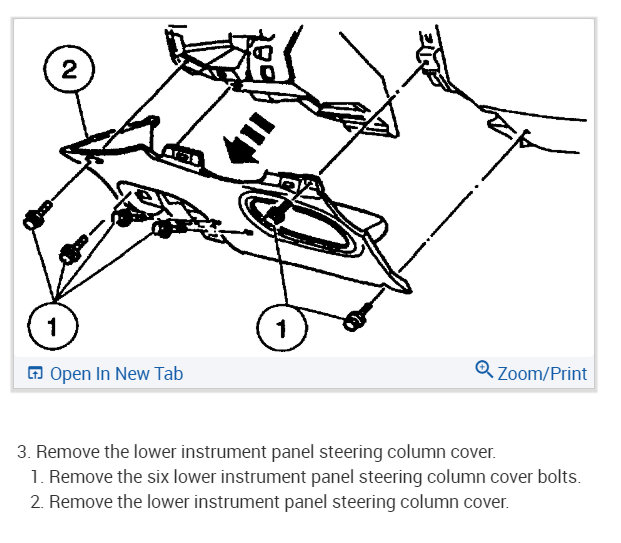 2

1

1

Open In New Tab

Zoom/Print

3. Remove the lower instrument panel steering column cover.
1. Remove the six lower instrument panel steering column cover bolts.
2. Remove the lower instrument panel steering column cover.