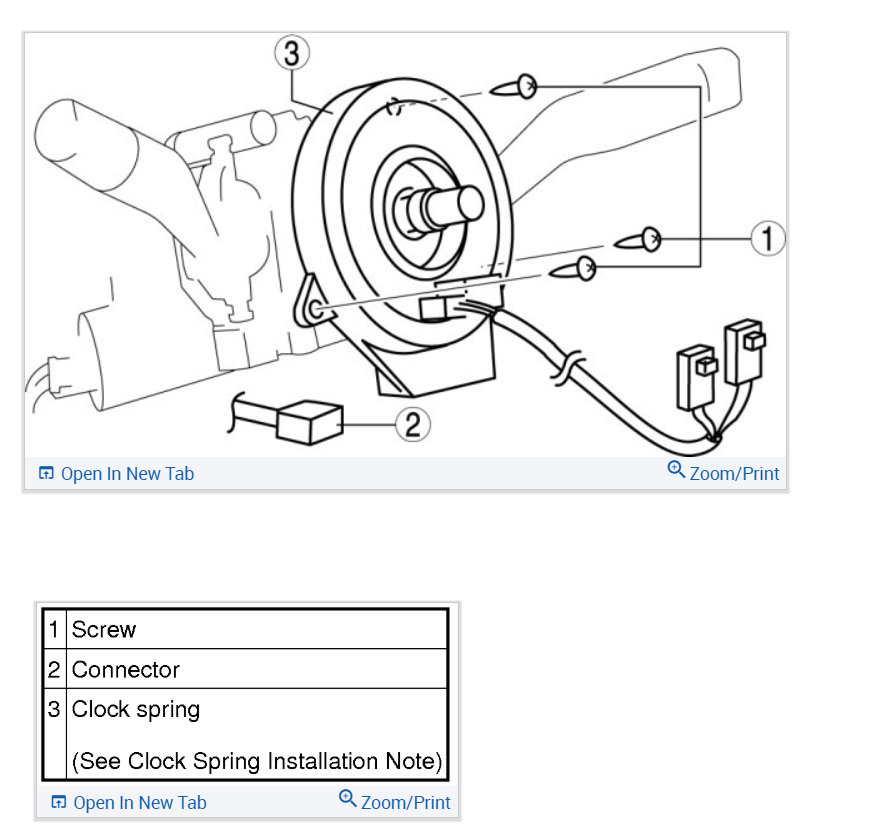 3
1
2

Open In New Tab
Zoom/Print

| 1 | Screw |
|---|---|
| 2 | Connector |
| 3 | Clock spring (See Clock Spring Installation Note) |

Open In New Tab
Zoom/Print