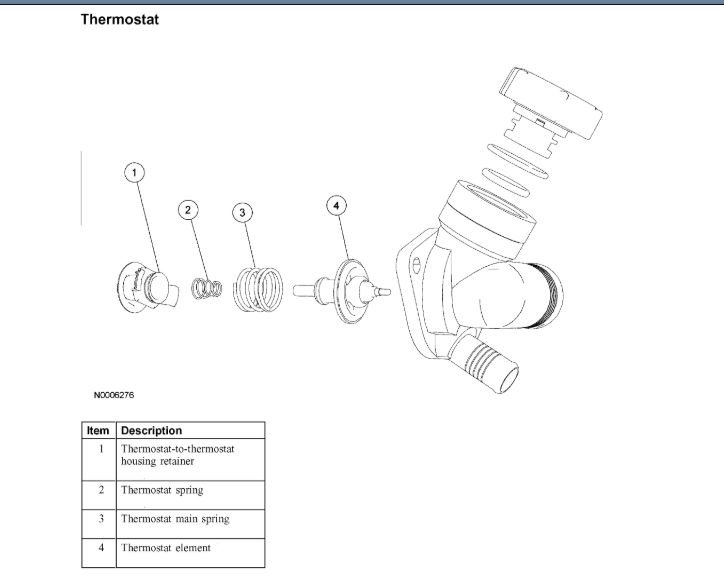 Thermostat

1

2

3

4

N0006276

| Item | Description |
|---|---|
| 1 | Thermostat-to-thermostat housing retainer |
| 2 | Thermostat spring |
| 3 | Thermostat main spring |
| 4 | Thermostat element |