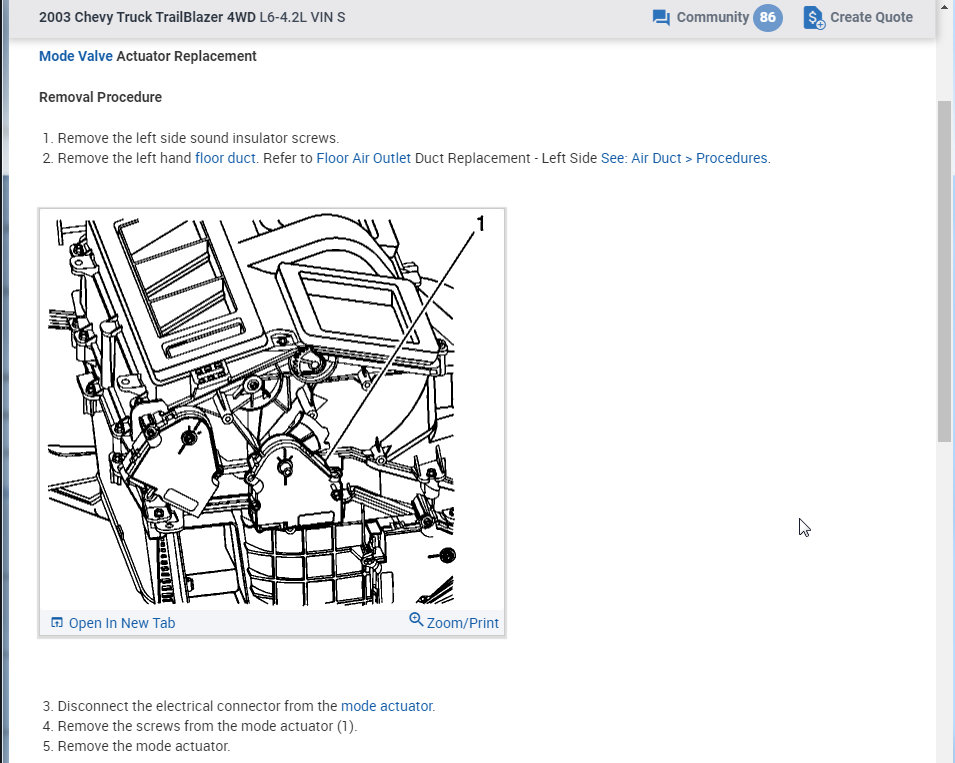 2003 Chevy Truck TrailBlazer 4WD L6-4.2L VIN S

Community 86

Create Quote

Mode Valve Actuator Replacement

Removal Procedure

1. Remove the left side sound insulator screws.
2. Remove the left hand floor duct. Refer to Floor Air Outlet Duct Replacement - Left Side See: Air Duct > Procedures.

1

Open In New Tab

Zoom/Print

3. Disconnect the electrical connector from the mode actuator.
4. Remove the screws from the mode actuator (1).
5. Remove the mode actuator.