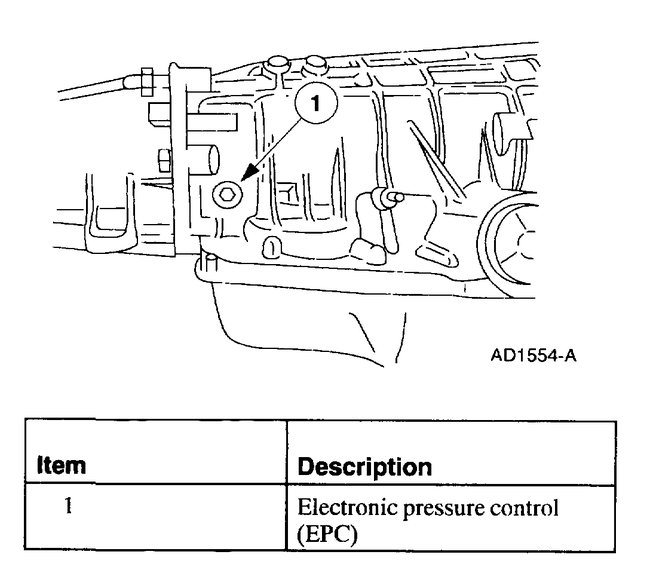 1

AD1554-A

| Item | Description |
|---|---|
| 1 | Electronic pressure control (EPC) |