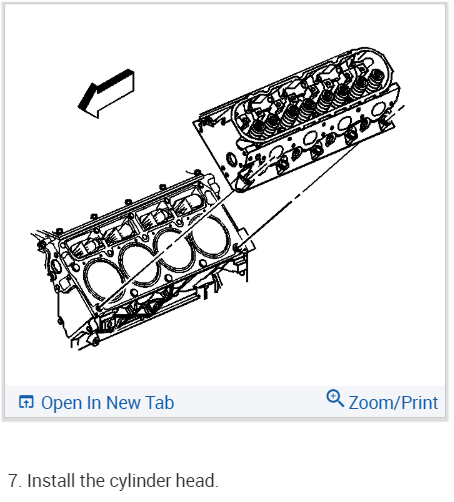 Open In New Tab Zoom/Print

7. Install the cylinder head.