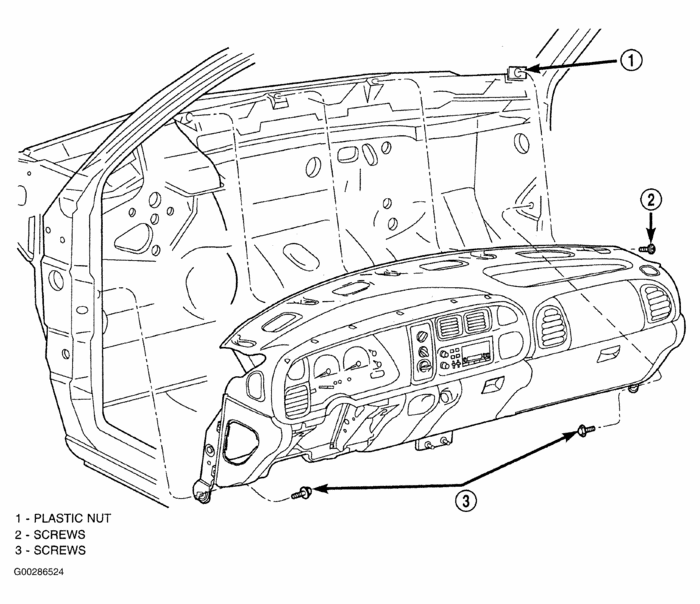 1

2

3

1 - PLASTIC NUT
2 - SCREWS
3 - SCREWS

G00286524