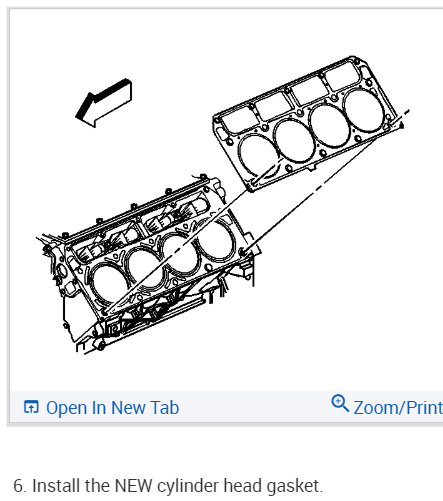 Open In New Tab

Zoom/Print

6. Install the NEW cylinder head gasket.