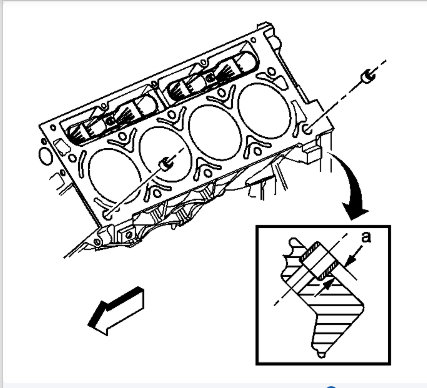 a