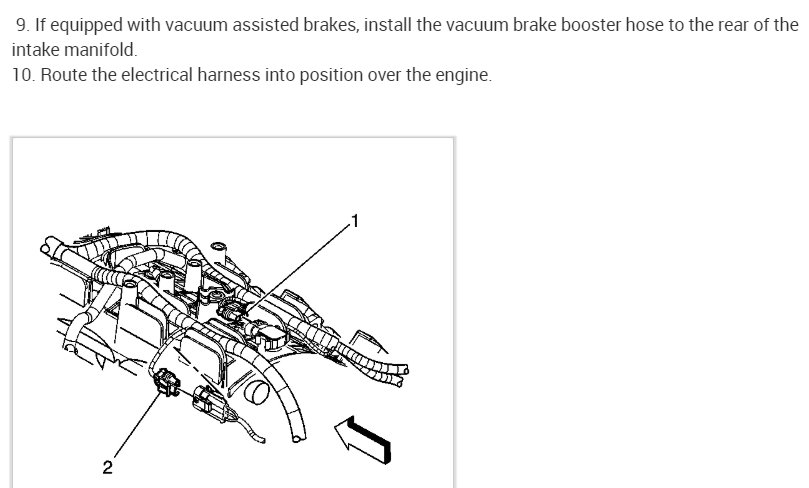 9. If equipped with vacuum assisted brakes, install the vacuum brake booster hose to the rear of the intake manifold.
10. Route the electrical harness into position over the engine.

1

2