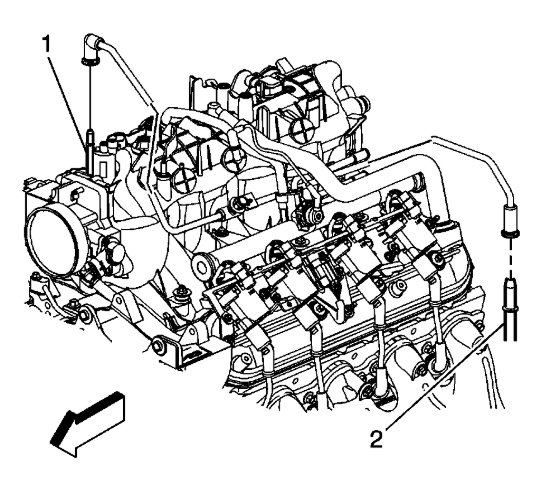 1

2