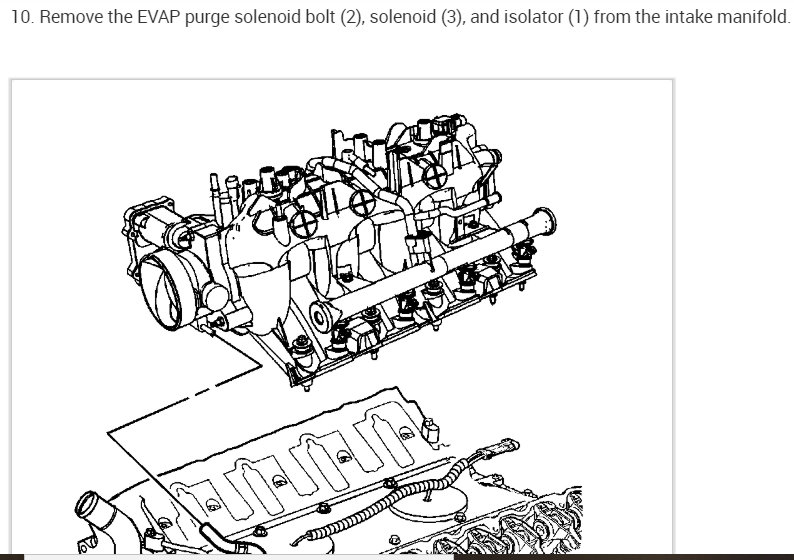 10. Remove the EVAP purge solenoid bolt (2), solenoid (3), and isolator (1) from the intake manifold.