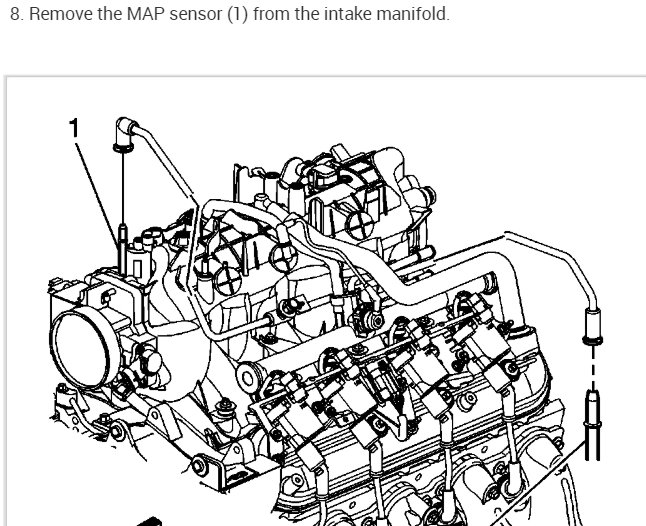 8. Remove the MAP sensor (1) from the intake manifold.

1