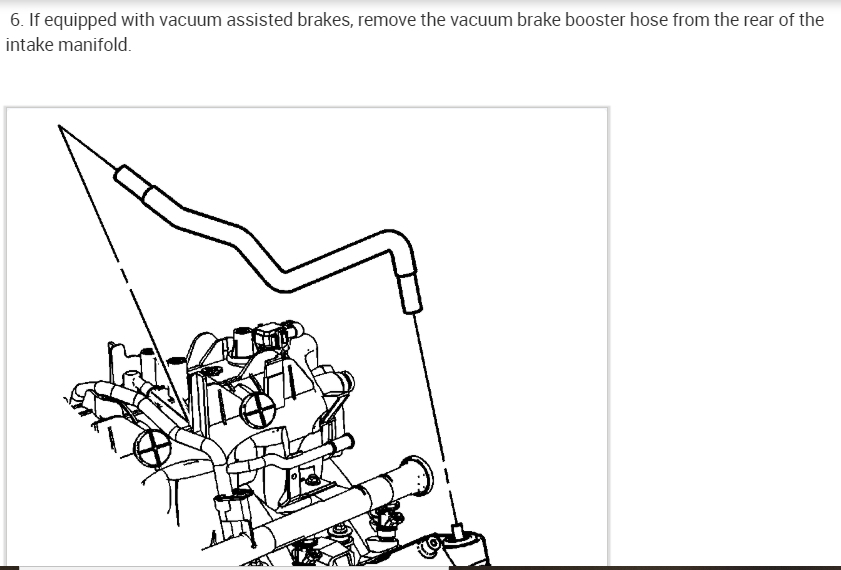 6. If equipped with vacuum assisted brakes, remove the vacuum brake booster hose from the rear of the intake manifold.