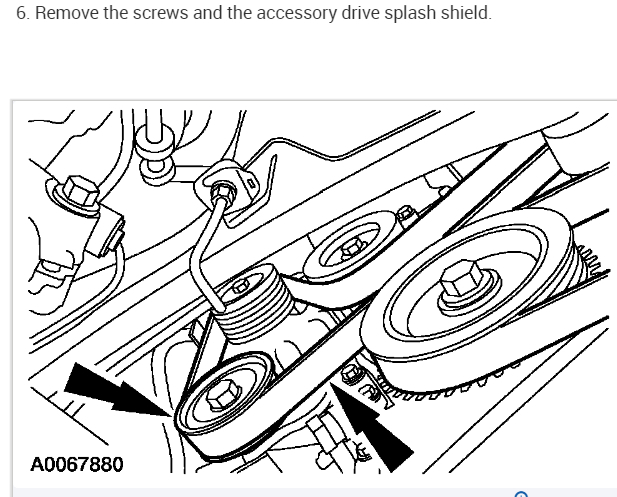 6. Remove the screws and the accessory drive splash shield.

A0067880