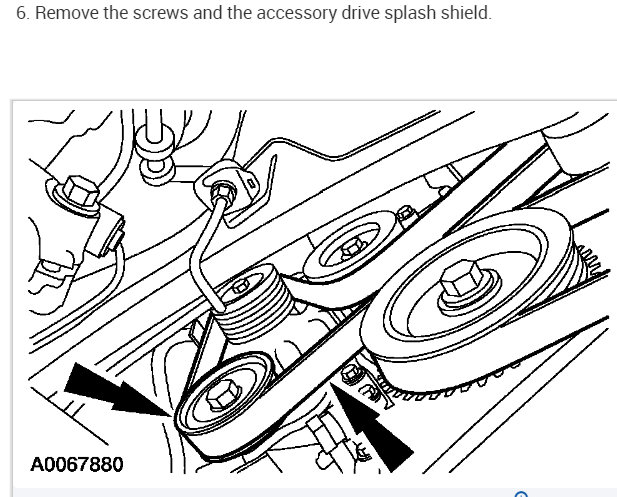 6. Remove the screws and the accessory drive splash shield.

A0067880