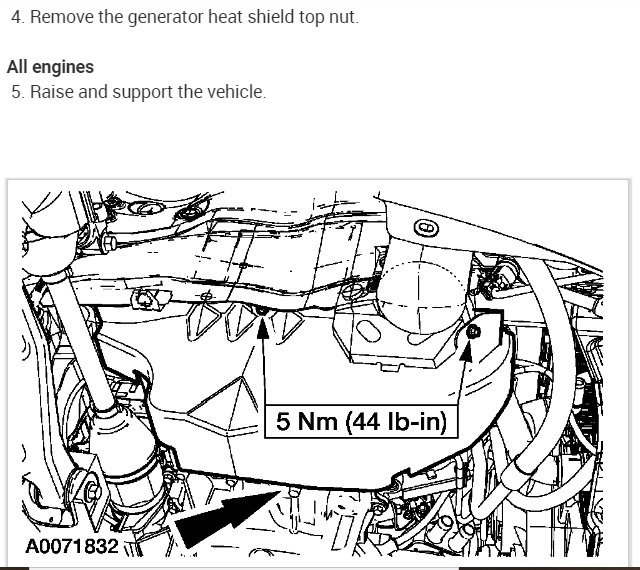 4. Remove the generator heat shield top nut.

All engines

5. Raise and support the vehicle.

5 Nm (44 lb-in)

A0071832